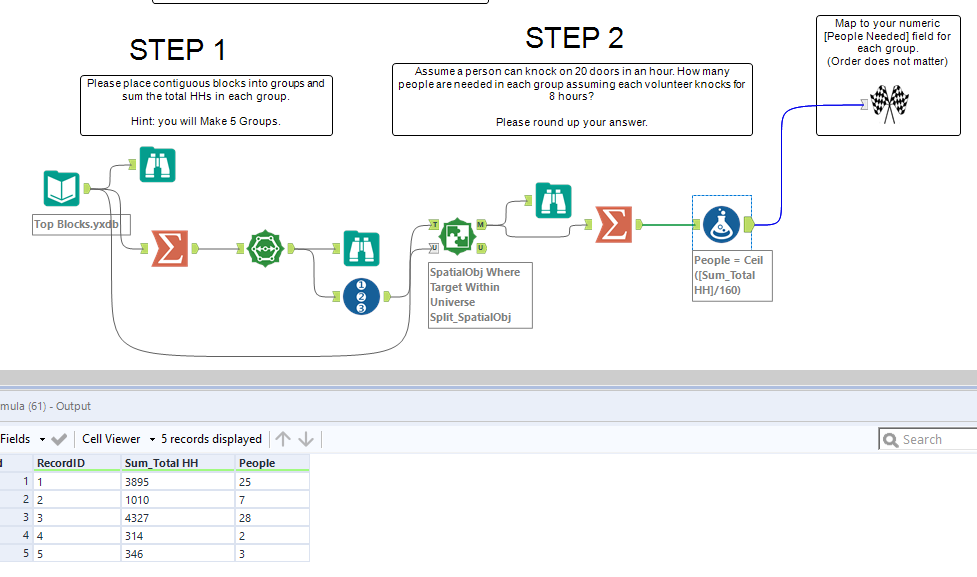 STEP 1

Please place contiguous blocks into groups and sum the total HHs in each group.

Hint: you will Make 5 Groups.

STEP 2

Assume a person can knock on 20 doors in an hour. How many people are needed in each group assuming each volunteer knocks for 8 hours?

Please round up your answer.

Map to your numeric [People Needed] field for each group. (Order does not matter)

Top Blocks.yxdb

T
U
M
U

SpatialObj Where Target Within Universe Split_SpatialObj

People = Ceil ([Sum_Total HH]/160)

mula (61) - Output

Fields Cell Viewer 5 records displayed

Search

| d | RecordID | Sum_Total HH | People |
|---|---|---|---|
| 1 | 1 | 3895 | 25 |
| 2 | 2 | 1010 | 7 |
| 3 | 3 | 4327 | 28 |
| 4 | 4 | 314 | 2 |
| 5 | 5 | 346 | 3 |