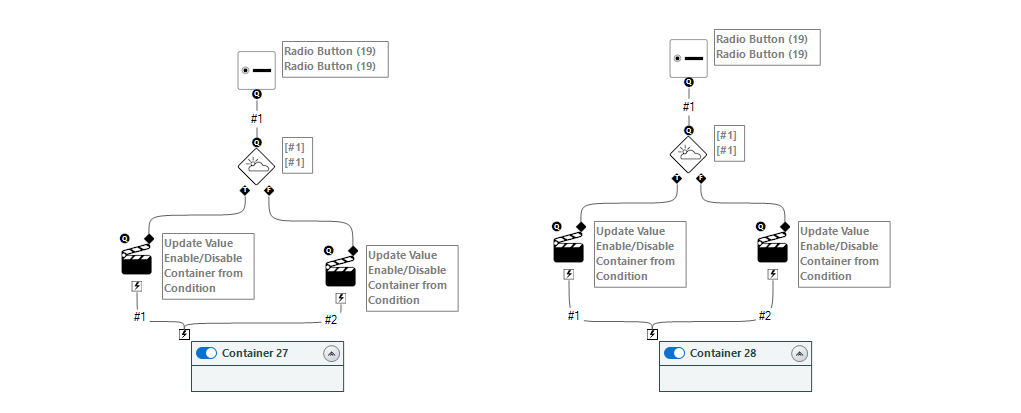 Radio Button (19)
Radio Button (19)

#1

[#1]
[#1]

Update Value
Enable/Disable
Container from
Condition

Update Value
Enable/Disable
Container from
Condition

#1

#2

Container 27

Radio Button (19)
Radio Button (19)

#1

[#1]
[#1]

Update Value
Enable/Disable
Container from
Condition

Update Value
Enable/Disable
Container from
Condition

#1

#2

Container 28