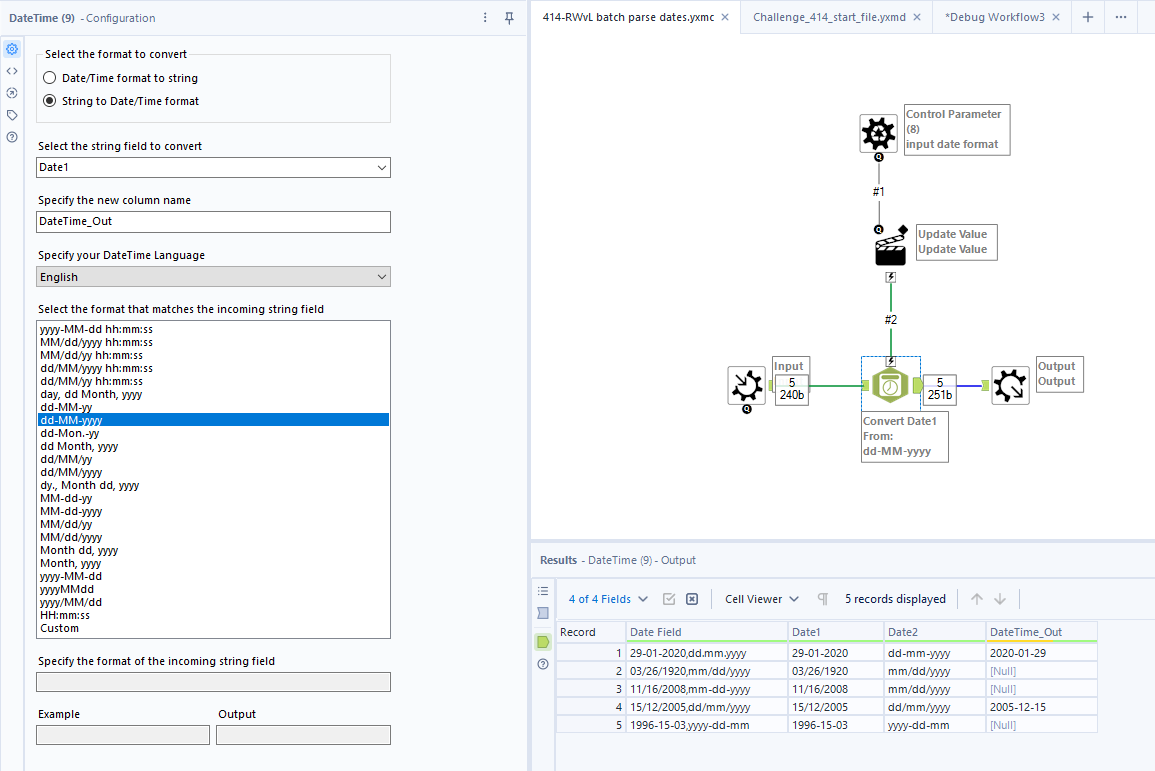 DateTime (9) - Configuration

Select the format to convert
Date/Time format to string
String to Date/Time format

Select the string field to convert
Date1

Specify the new column name
DateTime_Out

Specify your DateTime Language
English

Select the format that matches the incoming string field
yyyy-MM-dd hh:mm:ss
MM/dd/yyyy hh:mm:ss
MM/dd/yy hh:mm:ss
dd/MM/yyyy hh:mm:ss
dd/MM/yy hh:mm:ss
day, dd Month, yyyy
dd-MM-yy
dd-MM-yyyy
dd-Mon.-yy
dd Month, yyyy
dd/MM/yy
dd/MM/yyyy
dy., Month dd, yyyy
MM-dd-yy
MM-dd-yyyy
MM/dd/yy
MM/dd/yyyy
Month dd, yyyy
Month, yyyy
yyyy-MM-dd
yyyyMMdd
yyyy/MM/dd
HH:mm:ss
Custom

Specify the format of the incoming string field

Example
Output

414-RWvL batch parse dates.yxmc
Challenge_414_start_file.yxmd
*Debug Workflow3

Control Parameter
(8)
input date format

#1

Update Value
Update Value

#2

Input
5
240b

5
251b

Output
Output

Convert Date1
From:
dd-MM-yyyy

Results - DateTime (9) - Output

4 of 4 Fields
Cell Viewer
5 records displayed

| Record | Date Field | Date1 | Date2 | DateTime_Out |
|---|---|---|---|---|
| 1 | 29-01-2020,dd.mm.yyyy | 29-01-2020 | dd-mm-yyyy | 2020-01-29 |
| 2 | 03/26/1920,mm/dd/yyyy | 03/26/1920 | mm/dd/yyyy | [Null] |
| 3 | 11/16/2008,mm-dd-yyyy | 11/16/2008 | mm/dd/yyyy | [Null] |
| 4 | 15/12/2005,dd/mm/yyyy | 15/12/2005 | dd/mm/yyyy | 2005-12-15 |
| 5 | 1996-15-03,yyyy-dd-mm | 1996-15-03 | yyyy-dd-mm | [Null] |