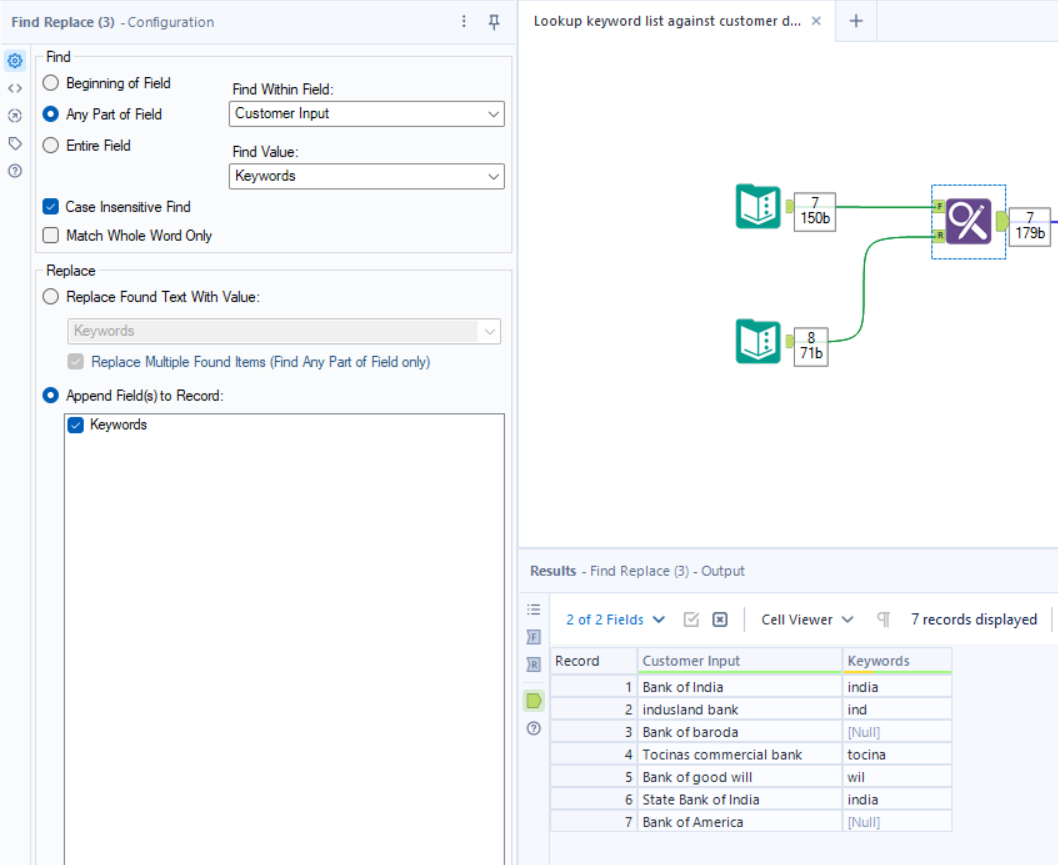 Find Replace (3) - Configuration

Find

Beginning of Field

Any Part of Field

Entire Field

Find Within Field:

Customer Input

Find Value:

Keywords

Case Insensitive Find

Match Whole Word Only

Replace

Replace Found Text With Value:

Keywords

Replace Multiple Found Items (Find Any Part of Field only)

Append Field(s) to Record:

Keywords

Lookup keyword list against customer d...

7
150b

F
R

7
179b

8
71b

Results - Find Replace (3) - Output

2 of 2 Fields

Cell Viewer

7 records displayed

| Record | Customer Input | Keywords |
|---|---|---|
| 1 | Bank of India | india |
| 2 | indusland bank | ind |
| 3 | Bank of baroda | [Null] |
| 4 | Tocinas commercial bank | tocina |
| 5 | Bank of good will | wil |
| 6 | State Bank of India | india |
| 7 | Bank of America | [Null] |