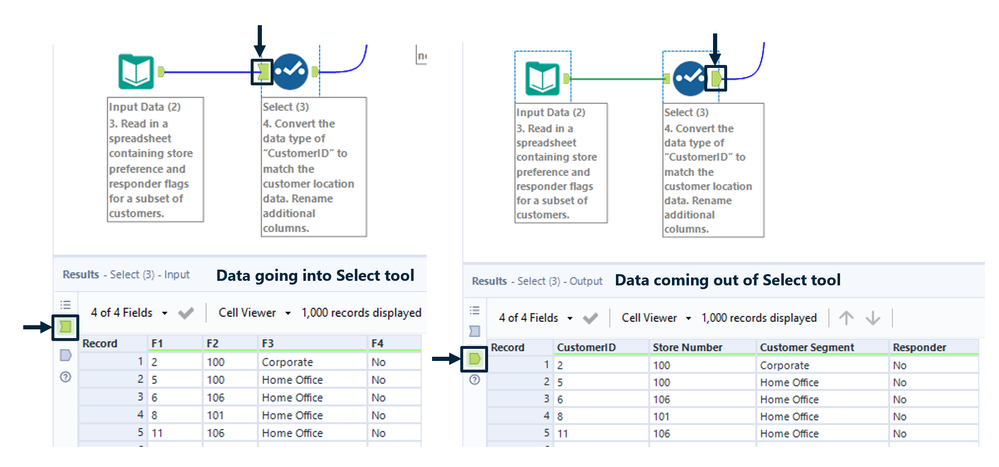 Input Data (2)
3. Read in a spreadsheet containing store preference and responder flags for a subset of customers.

Select (3)
4. Convert the data type of "CustomerID" to match the customer location data. Rename additional columns.

Results - Select (3) - Input Data going into Select tool

4 of 4 Fields Cell Viewer 1,000 records displayed

| Record | F1 | F2 | F3 | F4 |
|---|---|---|---|---|
| 1 | 2 | 100 | Corporate | No |
| 2 | 5 | 100 | Home Office | No |
| 3 | 6 | 106 | Home Office | No |
| 4 | 8 | 101 | Home Office | No |
| 5 | 11 | 106 | Home Office | No |

Input Data (2)
3. Read in a spreadsheet containing store preference and responder flags for a subset of customers.

Select (3)
4. Convert the data type of "CustomerID" to match the customer location data. Rename additional columns.

Results - Select (3) - Output Data coming out of Select tool

4 of 4 Fields Cell Viewer 1,000 records displayed

| Record | CustomerID | Store Number | Customer Segment | Responder |
|---|---|---|---|---|
| 1 | 2 | 100 | Corporate | No |
| 2 | 5 | 100 | Home Office | No |
| 3 | 6 | 106 | Home Office | No |
| 4 | 8 | 101 | Home Office | No |
| 5 | 11 | 106 | Home Office | No |