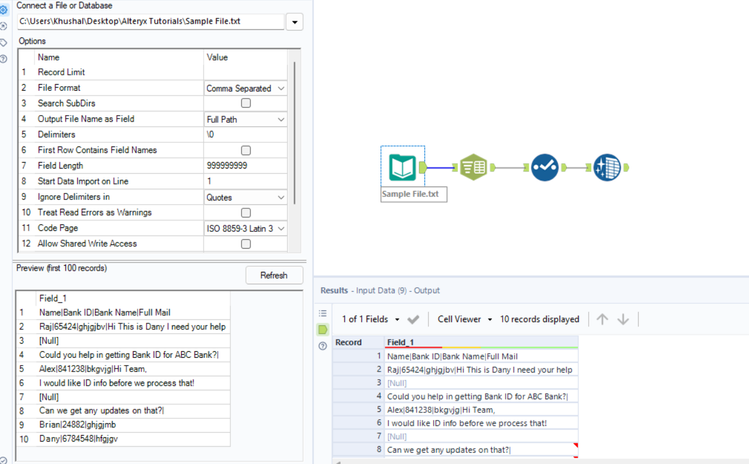 Connect a File or Database

C:\Users\Khushal\Desktop\Alteryx Tutorials\Sample File.txt

Options

| | Name | Value |
|---|---|---|
| 1 | Record Limit | |
| 2 | File Format | Comma Separated |
| 3 | Search SubDirs | |
| 4 | Output File Name as Field | Full Path |
| 5 | Delimiters | \0 |
| 6 | First Row Contains Field Names | |
| 7 | Field Length | 999999999 |
| 8 | Start Data Import on Line | 1 |
| 9 | Ignore Delimiters in | Quotes |
| 10 | Treat Read Errors as Warnings | |
| 11 | Code Page | ISO 8859-3 Latin 3 |
| 12 | Allow Shared Write Access | |

Preview (first 100 records)

Refresh

| | Field_1 |
|---|---|
| 1 | Name\|Bank ID\|Bank Name\|Full Mail |
| 2 | Raj\|65424\|ghjgjbv\|Hi This is Dany I need your help |
| 3 | [Null] |
| 4 | Could you help in getting Bank ID for ABC Bank?\| |
| 5 | Alex\|841238\|bkgvjg\|Hi Team, |
| 6 | I would like ID info before we process that! |
| 7 | [Null] |
| 8 | Can we get any updates on that?\| |
| 9 | Brian\|24882\|ghjgjmb |
| 10 | Dany\|6784548\|hfgjgv |

Sample File.txt

Results - Input Data (9) - Output

1 of 1 Fields Cell Viewer 10 records displayed

| Record | Field_1 |
|---|---|
| 1 | Name\|Bank ID\|Bank Name\|Full Mail |
| 2 | Raj\|65424\|ghjgjbv\|Hi This is Dany I need your help |
| 3 | [Null] |
| 4 | Could you help in getting Bank ID for ABC Bank?\| |
| 5 | Alex\|841238\|bkgvjg\|Hi Team, |
| 6 | I would like ID info before we process that! |
| 7 | [Null] |
| 8 | Can we get any updates on that?\| |