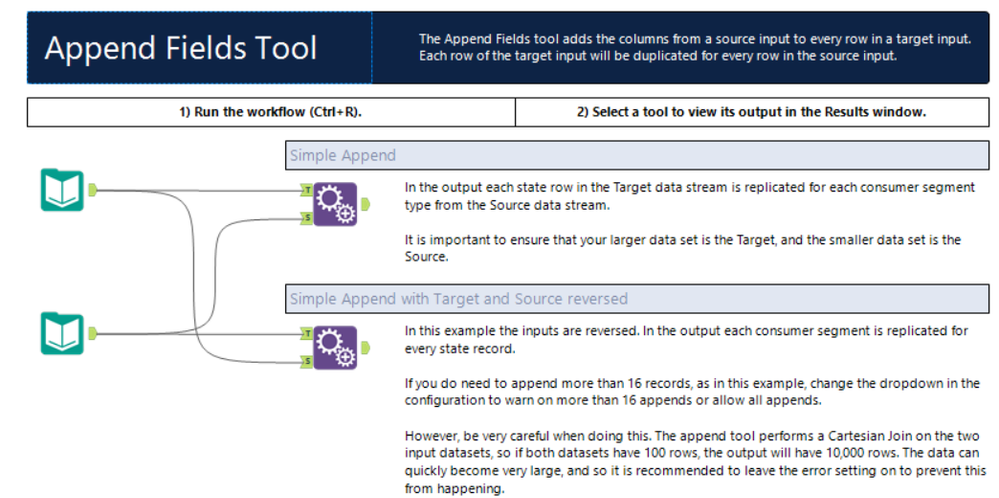 Append Fields Tool

The Append Fields tool adds the columns from a source input to every row in a target input. Each row of the target input will be duplicated for every row in the source input.

1) Run the workflow (Ctrl+R).

2) Select a tool to view its output in the Results window.

Simple Append

T
S

In the output each state row in the Target data stream is replicated for each consumer segment type from the Source data stream.

It is important to ensure that your larger data set is the Target, and the smaller data set is the Source.

Simple Append with Target and Source reversed

T
S

In this example the inputs are reversed. In the output each consumer segment is replicated for every state record.

If you do need to append more than 16 records, as in this example, change the dropdown in the configuration to warn on more than 16 appends or allow all appends.

However, be very careful when doing this. The append tool performs a Cartesian Join on the two input datasets, so if both datasets have 100 rows, the output will have 10,000 rows. The data can quickly become very large, and so it is recommended to leave the error setting on to prevent this from happening.