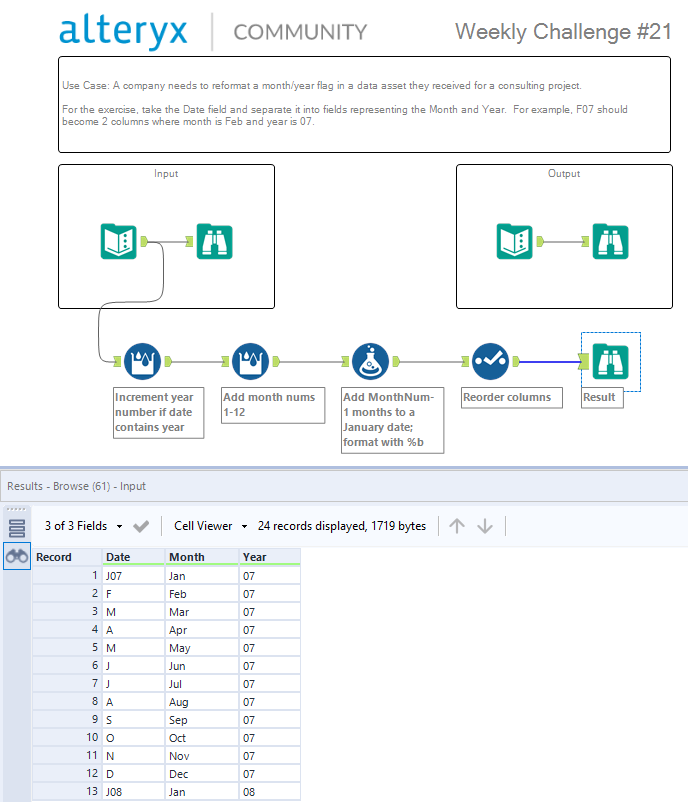 alteryx | COMMUNITY Weekly Challenge #21

Use Case: A company needs to reformat a month/year flag in a data asset they received for a consulting project.

For the exercise, take the Date field and separate it into fields representing the Month and Year. For example, F07 should become 2 columns where month is Feb and year is 07.

Input

Output

Increment year number if date contains year

Add month nums 1-12

Add MonthNum-1 months to a January date; format with %b

Reorder columns

Result

Results - Browse (61) - Input

3 of 3 Fields Cell Viewer 24 records displayed, 1719 bytes

| Record | Date | Month | Year |
|---|---|---|---|
| 1 | J07 | Jan | 07 |
| 2 | F | Feb | 07 |
| 3 | M | Mar | 07 |
| 4 | A | Apr | 07 |
| 5 | M | May | 07 |
| 6 | J | Jun | 07 |
| 7 | J | Jul | 07 |
| 8 | A | Aug | 07 |
| 9 | S | Sep | 07 |
| 10 | O | Oct | 07 |
| 11 | N | Nov | 07 |
| 12 | D | Dec | 07 |
| 13 | J08 | Jan | 08 |